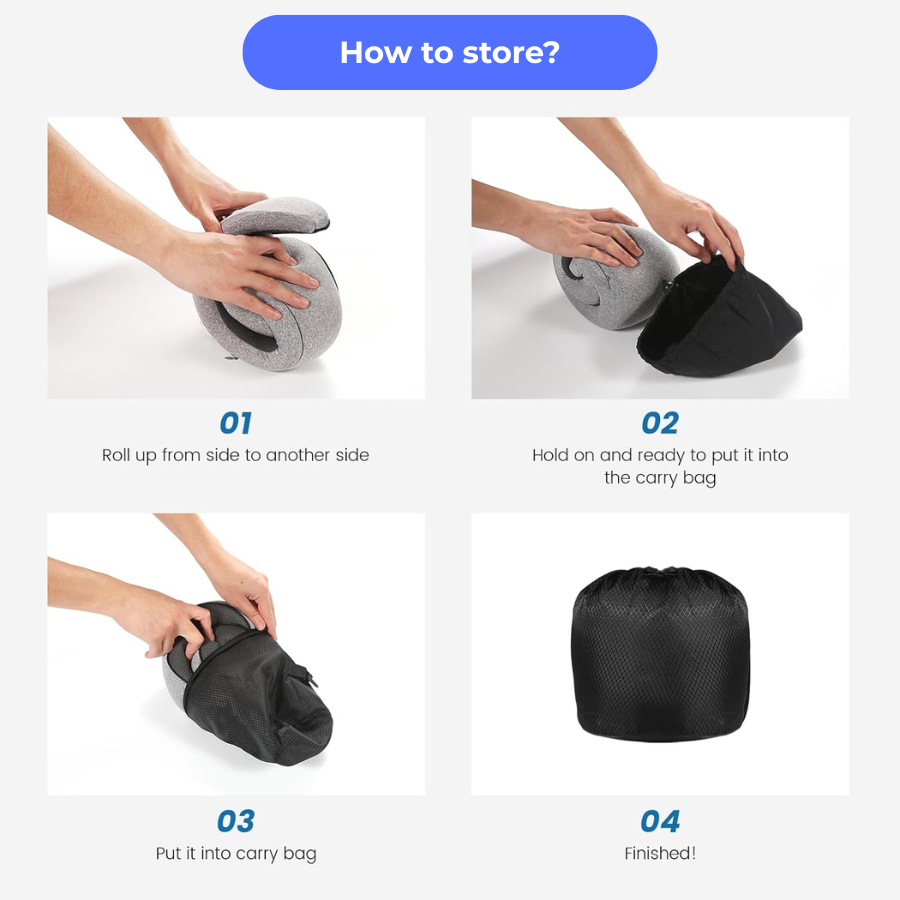 How to store?

01
Roll up from side to another side

02
Hold on and ready to put it into the carry bag

03
Put it into carry bag

04
Finished!