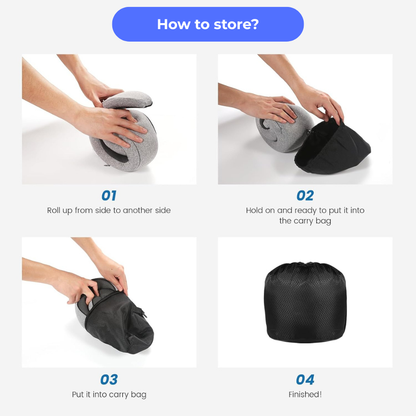 How to store?

01
Roll up from side to another side

02
Hold on and ready to put it into the carry bag

03
Put it into carry bag

04
Finished!